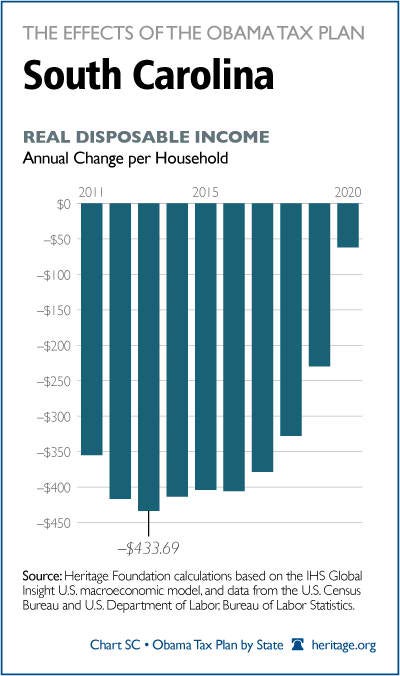 THE EFFECTS OF THE OBAMA TAX PLAN

South Carolina

REAL DISPOSABLE INCOME

Annual Change per Household

2011
2015
2020

$0
–$50
–$100
–$150
–$200
–$250
–$300
–$350
–$400
–$450

–$433.69

Source: Heritage Foundation calculations based on the IHS Global Insight U.S. macroeconomic model, and data from the U.S. Census Bureau and U.S. Department of Labor, Bureau of Labor Statistics.

Chart SC • Obama Tax Plan by State heritage.org